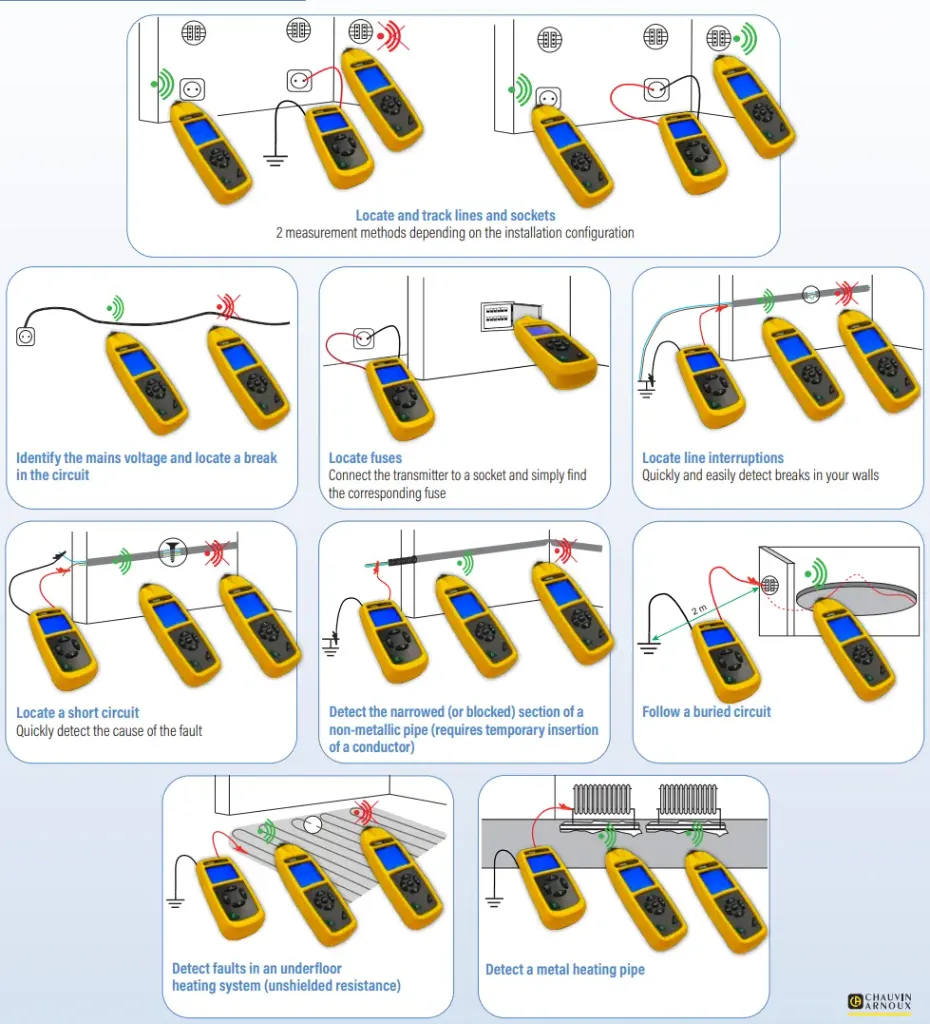 Locate and track lines and sockets
2 measurement methods depending on the installation configuration

Identify the mains voltage and locate a break in the circuit

Locate fuses
Connect the transmitter to a socket and simply find the corresponding fuse

Locate line interruptions
Quickly and easily detect breaks in your walls

Locate a short circuit
Quickly detect the cause of the fault

Detect the narrowed (or blocked) section of a non-metallic pipe (requires temporary insertion of a conductor)

2 m

Follow a buried circuit

Detect faults in an underfloor heating system (unshielded resistance)

Detect a metal heating pipe

CHAUVIN ARNOUX